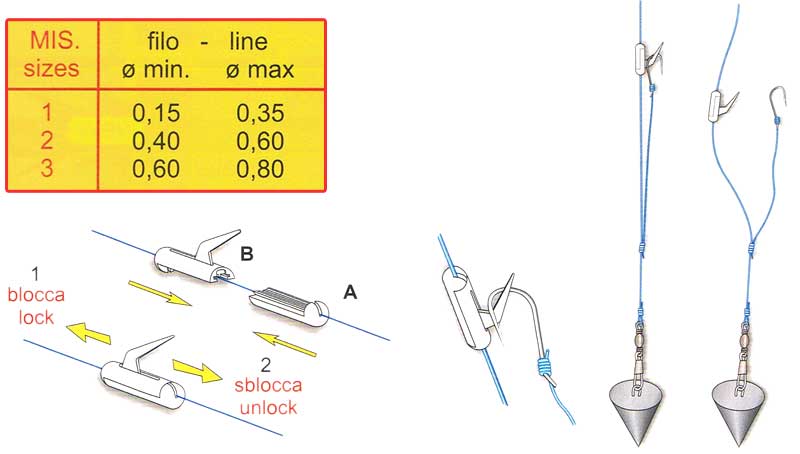 | MIS. sizes | filo - line ø min. | ø max |
|---|---|---|
| 1 | 0,15 | 0,35 |
| 2 | 0,40 | 0,60 |
| 3 | 0,60 | 0,80 |

B

A

1
blocca
lock

2
sblocca
unlock