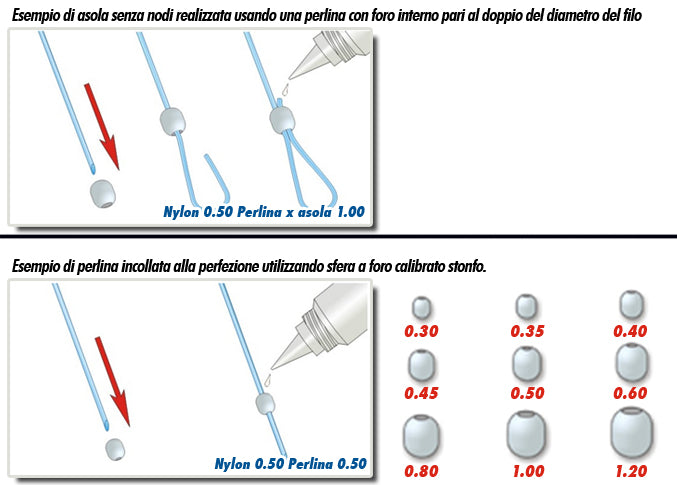 Esempio di asola senza nodi realizzata usando una perlina con foro interno pari al doppio del diametro del filo

Nylon 0.50 Perlina x asola 1.00

Esempio di perlina incollata alla perfezione utilizzando sfera a foro calibrato stonfo.

Nylon 0.50 Perlina 0.50

0.30
0.35
0.40
0.45
0.50
0.60
0.80
1.00
1.20