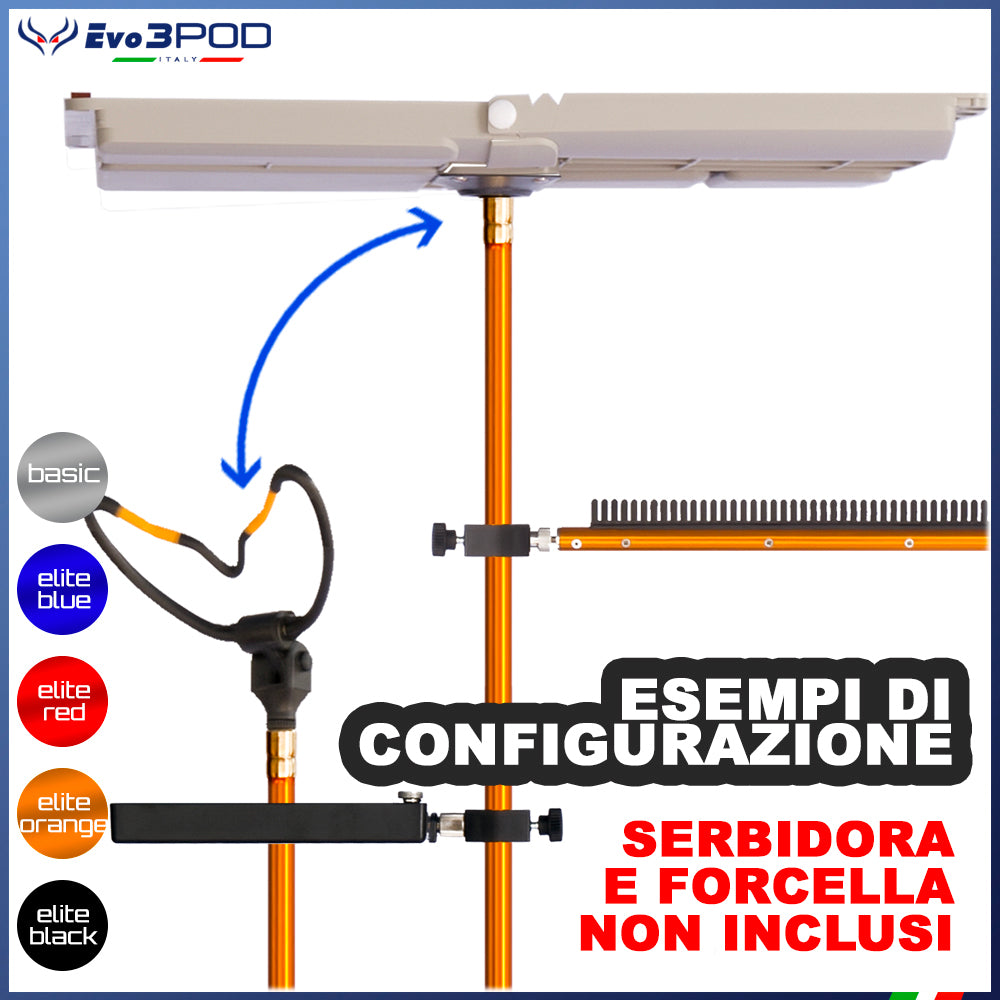 Evo3POD
ITALY

basic

elite blue

elite red

elite orange

elite black

ESEMPI DI CONFIGURAZIONE

SERBIDORA E FORCELLA NON INCLUSI