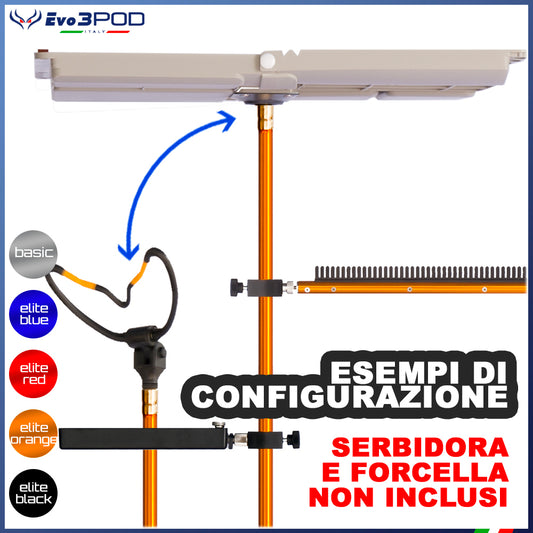 Evo3POD
ITALY

basic

elite blue

elite red

elite orange

elite black

ESEMPI DI CONFIGURAZIONE

SERBIDORA E FORCELLA NON INCLUSI