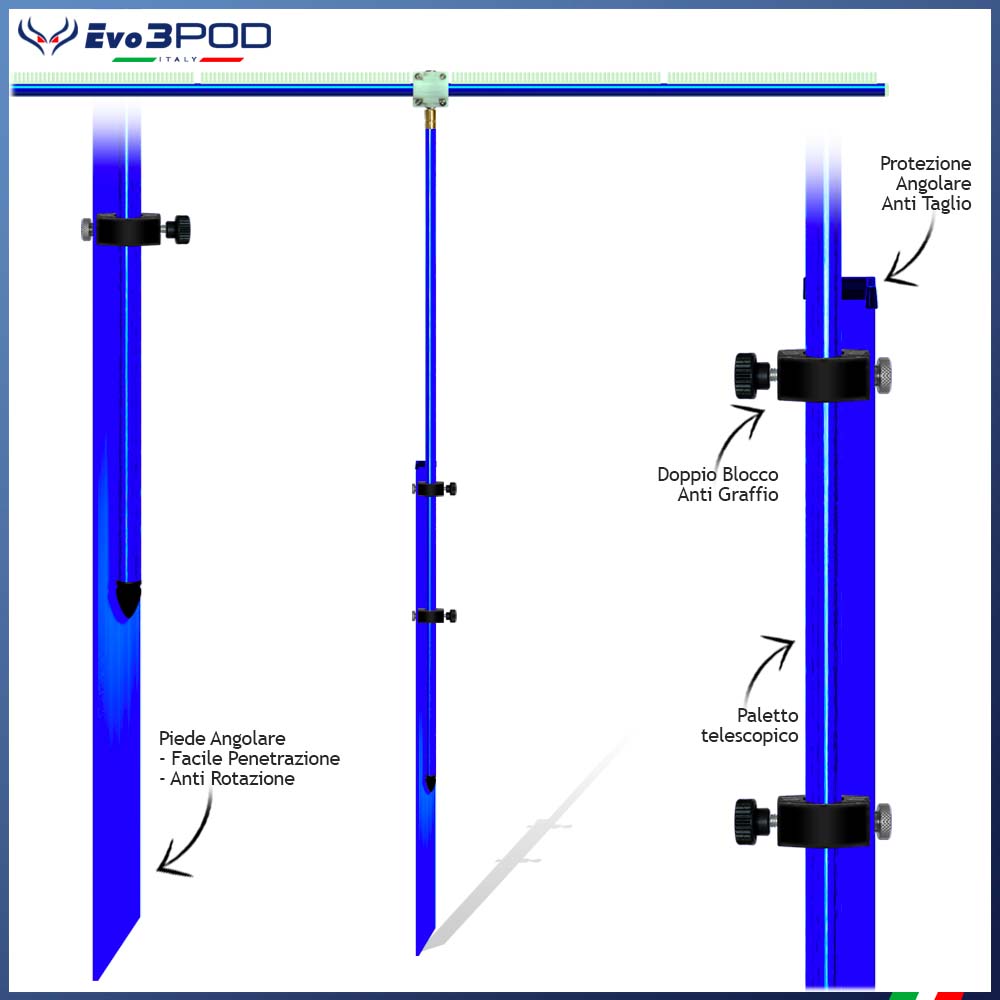 Evo3POD
ITALY

Protezione
Angolare
Anti Taglio

Doppio Blocco
Anti Graffio

Paletto
telescopico

Piede Angolare
- Facile Penetrazione
- Anti Rotazione